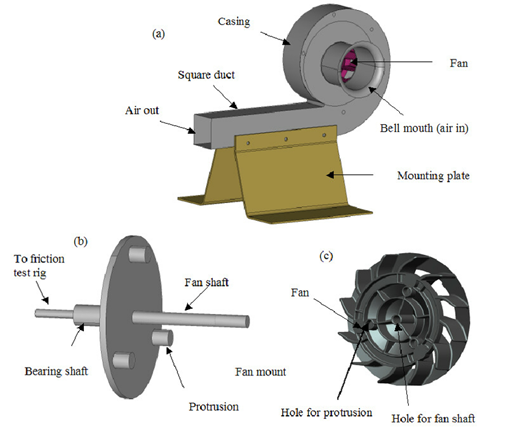 (a)

Casing

Fan

Square duct

Air out

Bell mouth (air in)

Mounting plate

(b)

To friction test rig

Fan shaft

Bearing shaft

Fan mount

Protrusion

(c)

Fan

Hole for protrusion

Hole for fan shaft