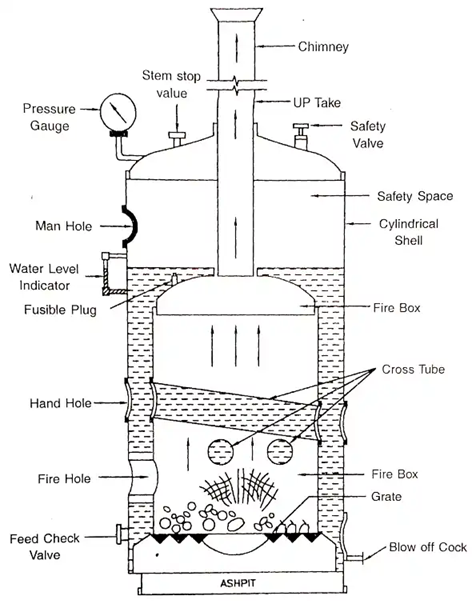 Chimney
Stem stop value
UP Take
Pressure Gauge
Safety Valve
Safety Space
Man Hole
Cylindrical Shell
Water Level Indicator
Fusible Plug
Fire Box
Cross Tube
Hand Hole
Fire Hole
Fire Box
Grate
Feed Check Valve
Blow off Cock
ASHPIT