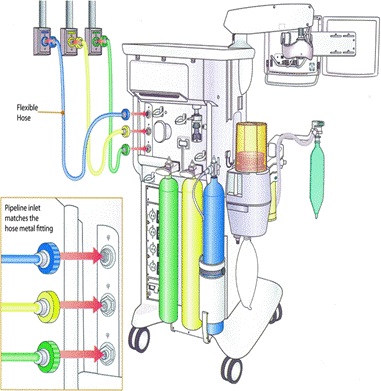 Flexible Hose

Pipeline inlet matches the hose metal fitting