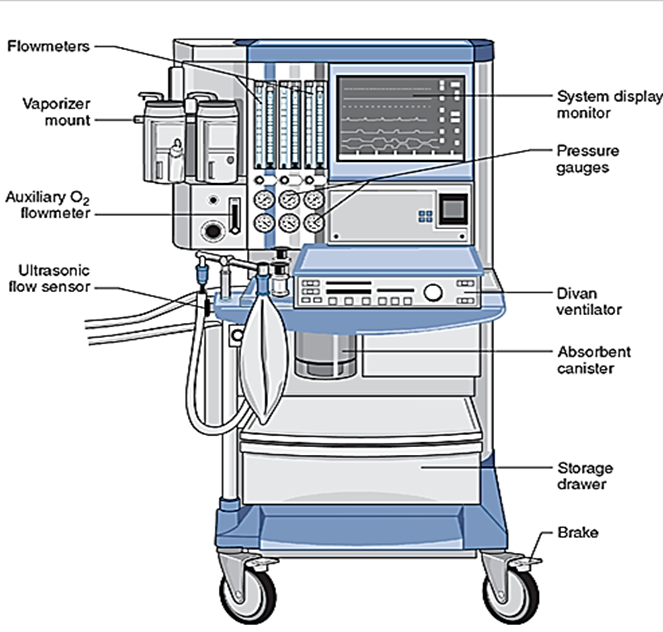 Flowmeters

Vaporizer mount

Auxiliary $O_2$ flowmeter

Ultrasonic flow sensor

System display monitor

Pressure gauges

Divan ventilator

Absorbent canister

Storage drawer

Brake