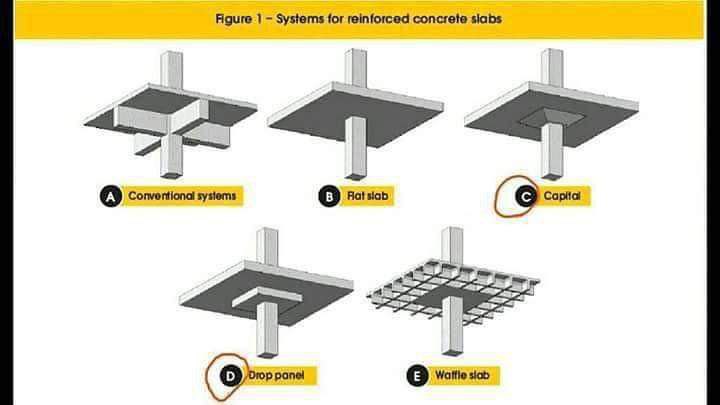 Figure 1 – Systems for reinforced concrete slabs

A Conventional systems

B Flat slab

C Capital

D Drop panel

E Waffle slab